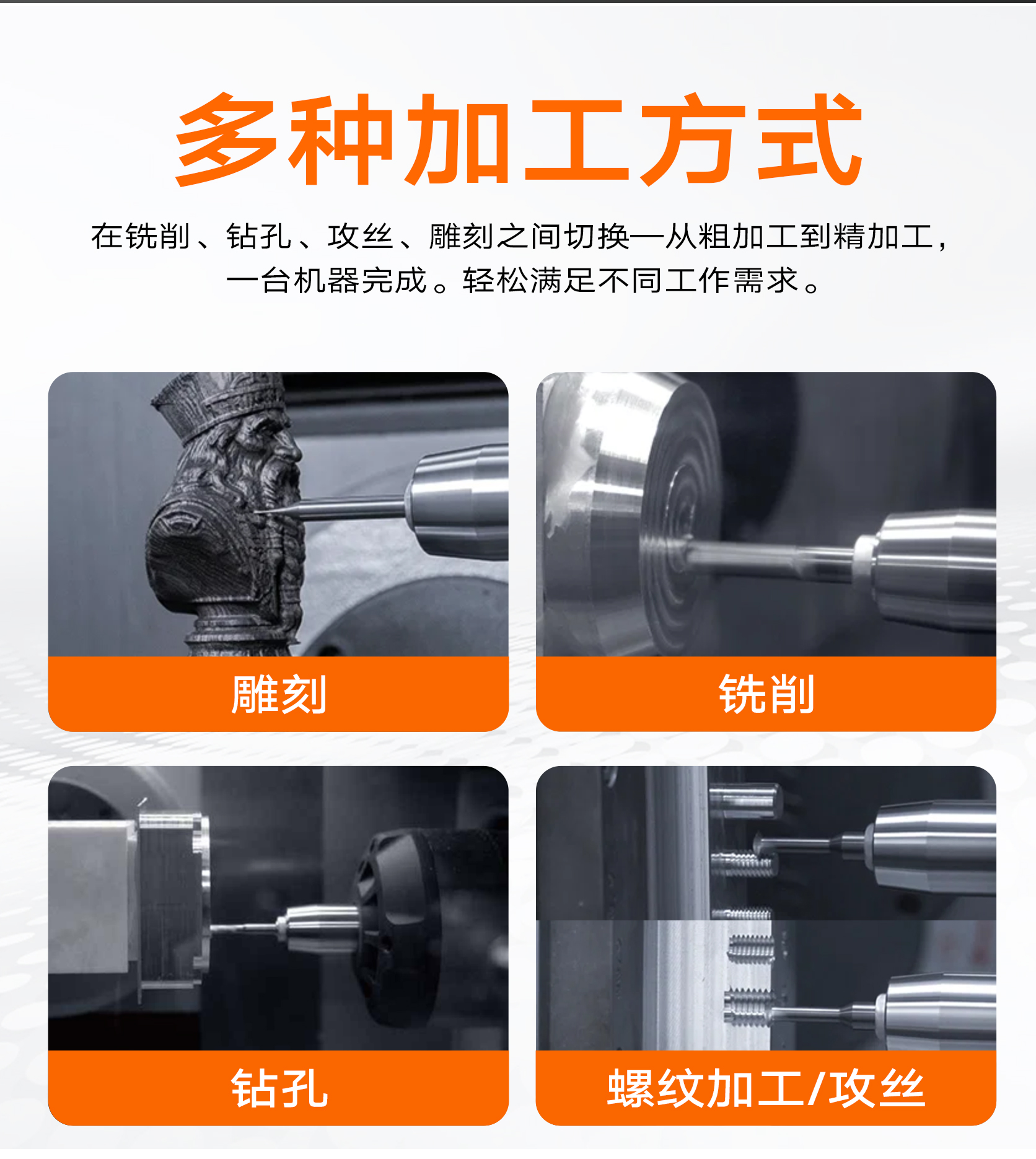 多种加工方式

在铣削、钻孔、攻丝、雕刻之间切换—从粗加工到精加工，一台机器完成。轻松满足不同工作需求。

雕刻

铣削

钻孔

螺纹加工/攻丝